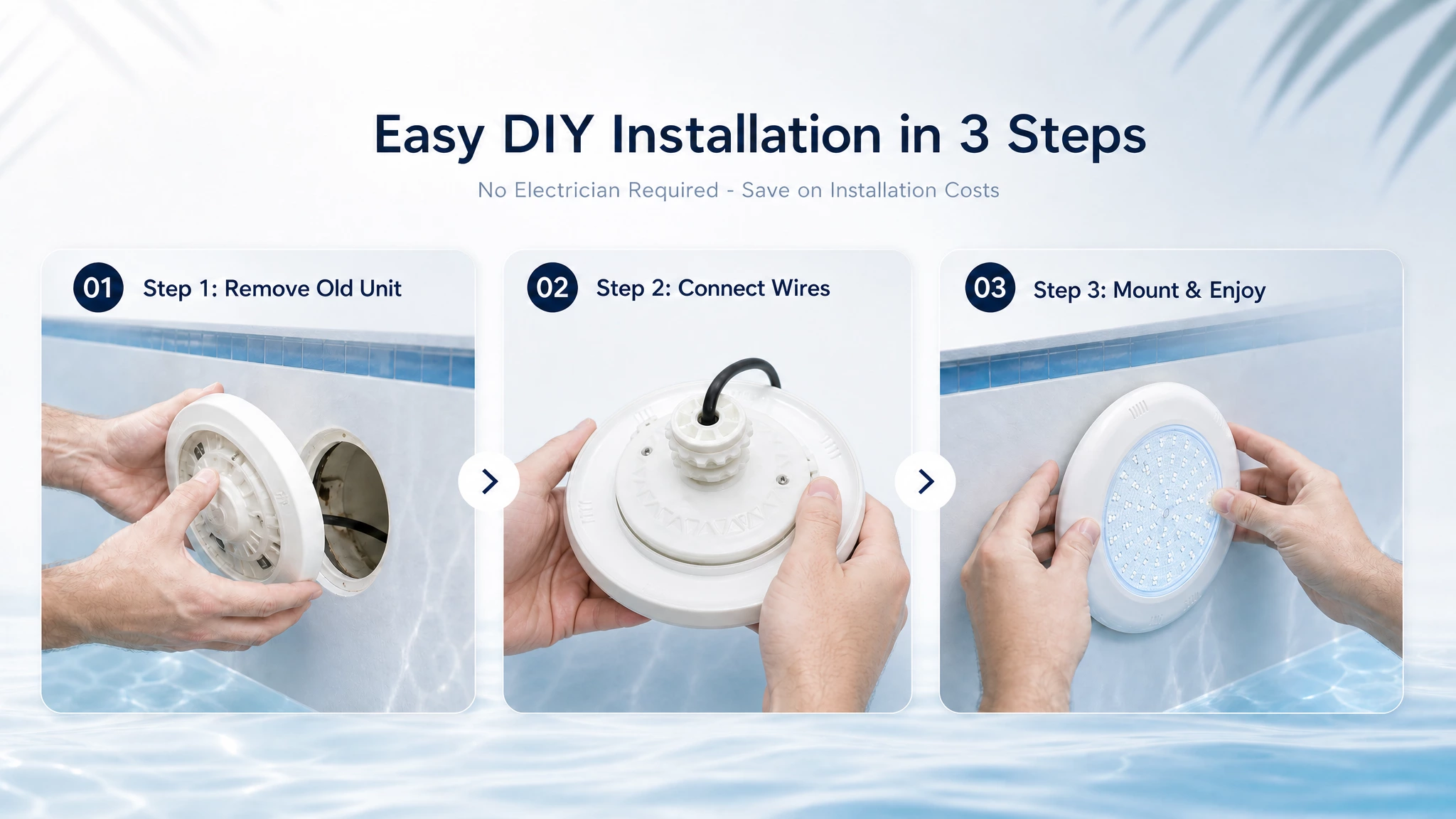 Easy DIY Installation in 3 Steps

No Electrician Required - Save on Installation Costs

01 Step 1: Remove Old Unit

02 Step 2: Connect Wires

03 Step 3: Mount & Enjoy