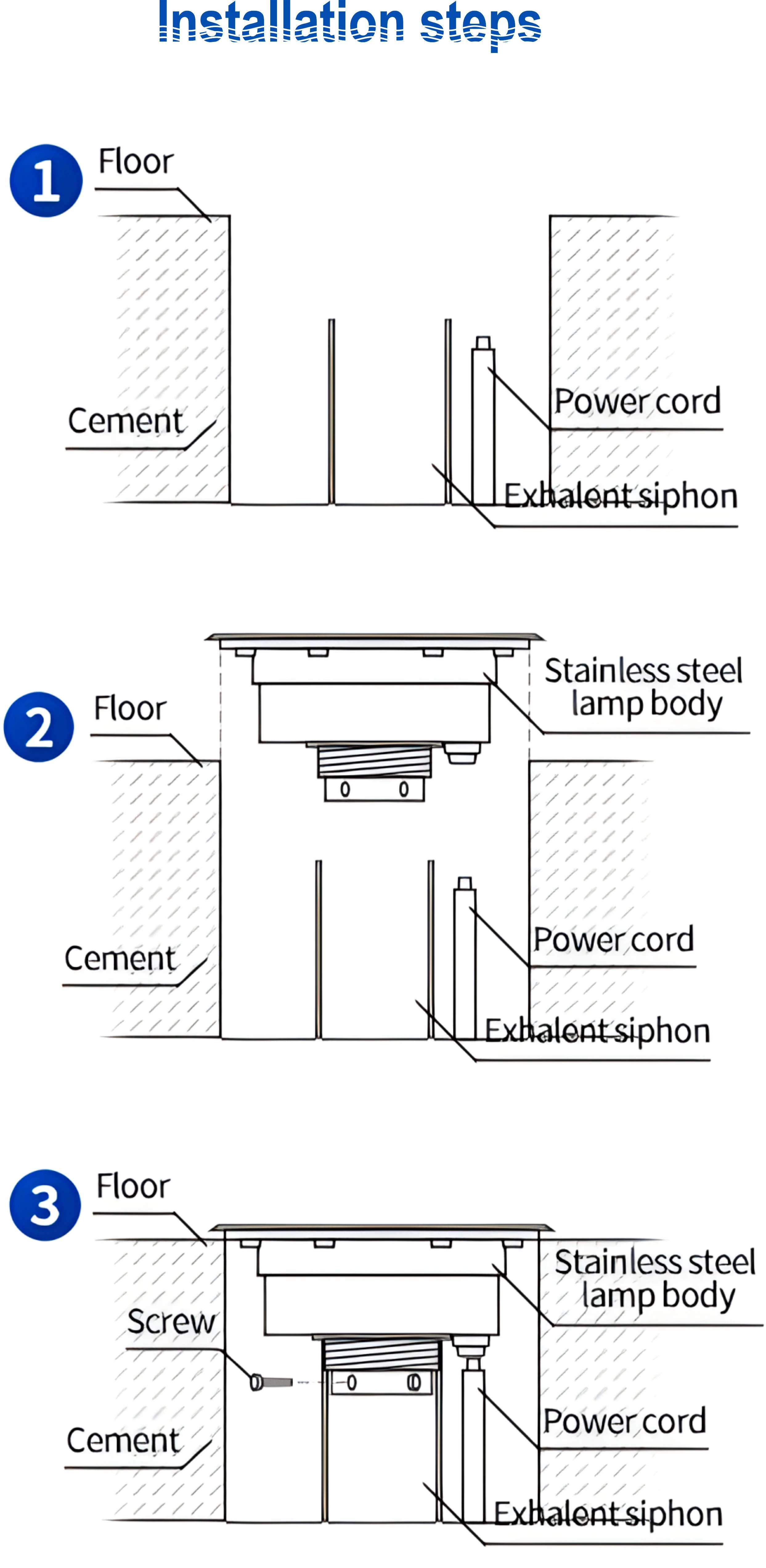 Installation steps

1 Floor

Cement

Power cord

Exhalent siphon

2 Floor

Stainless steel lamp body

Cement

Power cord

Exhalent siphon

3 Floor

Stainless steel lamp body

Screw

Cement

Power cord

Exhalent siphon